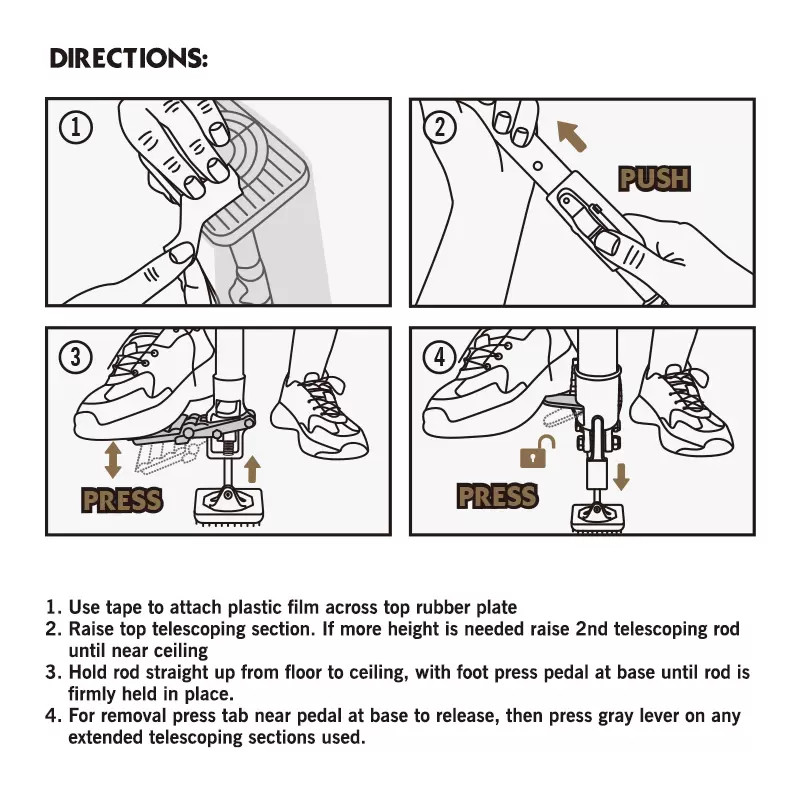 DIRECTIONS:

1

2

PUSH

3

PRESS

4

PRESS

1. Use tape to attach plastic film across top rubber plate
2. Raise top telescoping section. If more height is needed raise 2nd telescoping rod until near ceiling
3. Hold rod straight up from floor to ceiling, with foot press pedal at base until rod is firmly held in place.
4. For removal press tab near pedal at base to release, then press gray lever on any extended telescoping sections used.