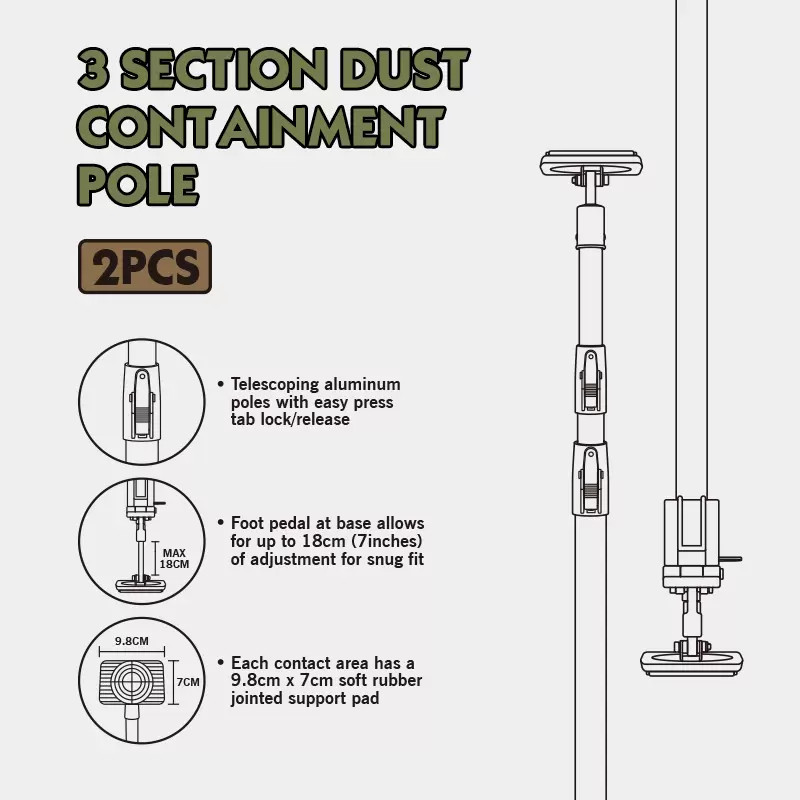 3 SECTION DUST CONTAINMENT POLE

2PCS

• Telescoping aluminum poles with easy press tab lock/release

MAX 18CM

• Foot pedal at base allows for up to 18cm (7inches) of adjustment for snug fit

9.8CM

7CM

• Each contact area has a 9.8cm x 7cm soft rubber jointed support pad